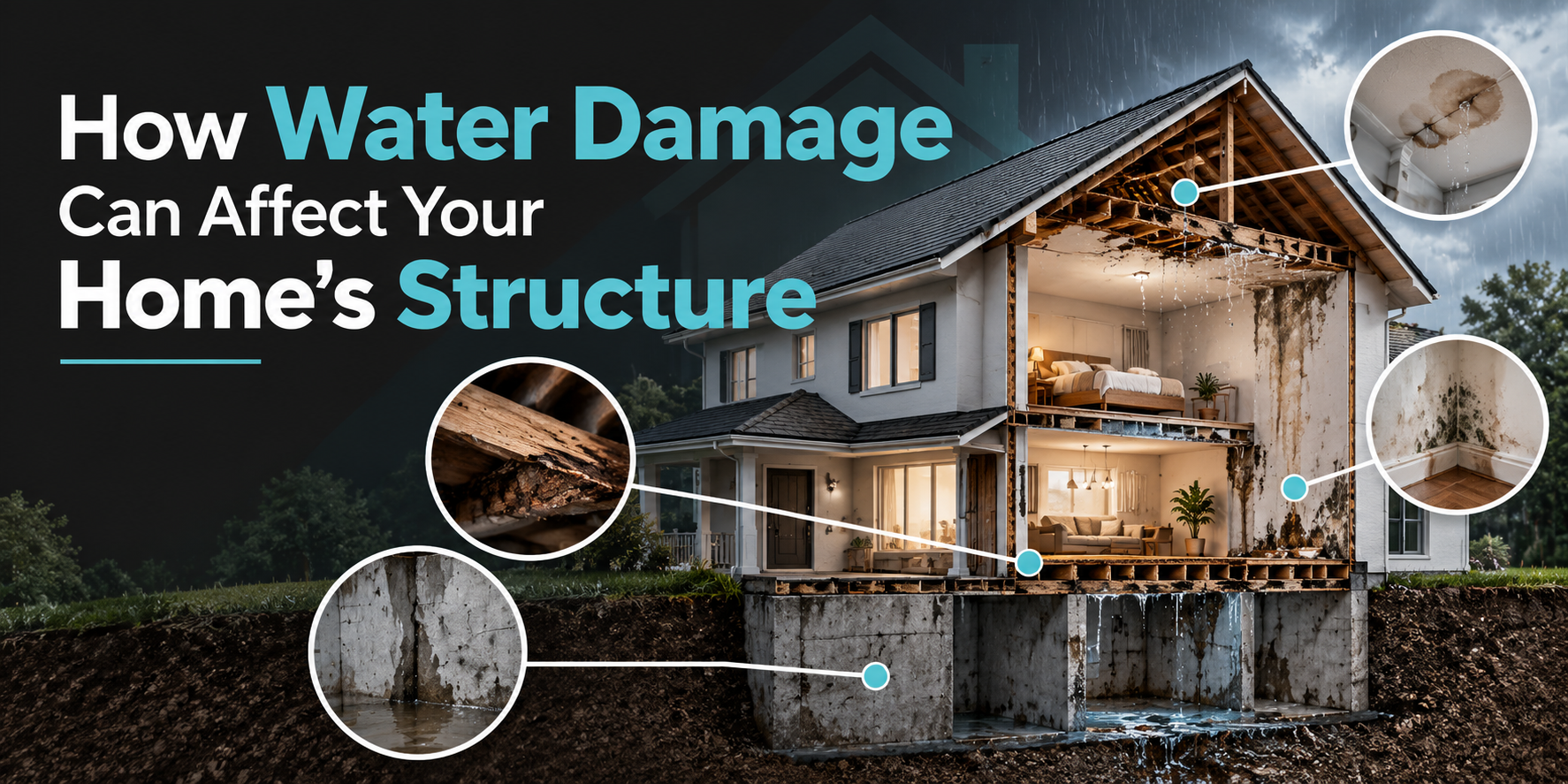 How Water Damage
Can Affect Your
Home's Structure